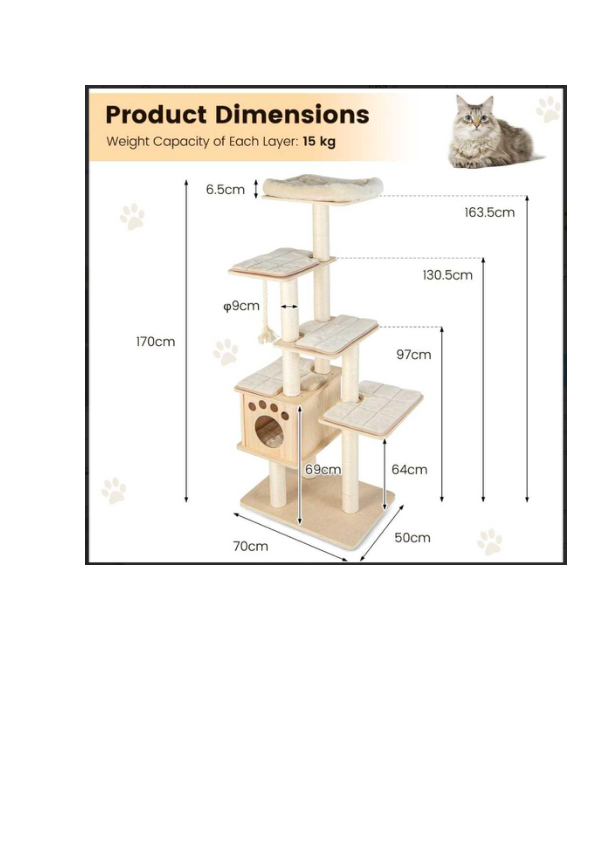 Product Dimensions

Weight Capacity of Each Layer: 15 kg

6.5cm

163.5cm

130.5cm

φ9cm

170cm

97cm

69cm

64cm

70cm

50cm